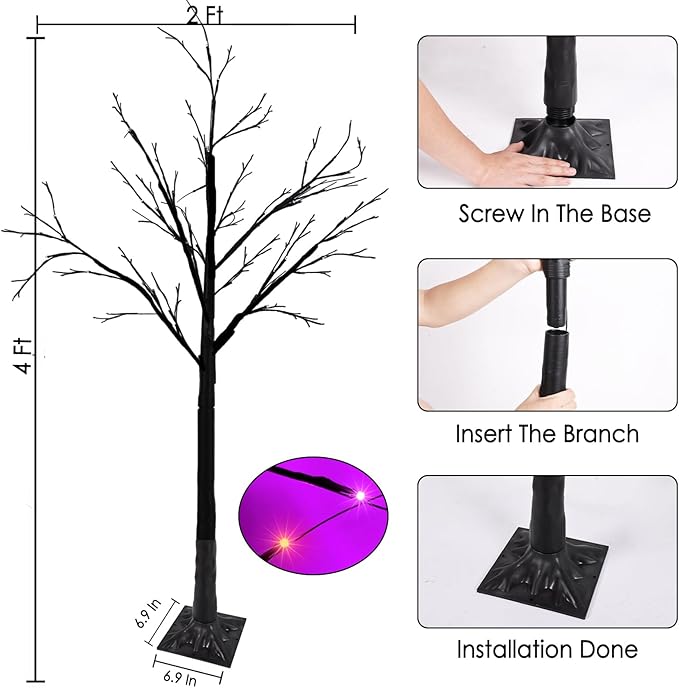 2 Ft

4 Ft

6.9 In

6.9 In

Screw In The Base

Insert The Branch

Installation Done