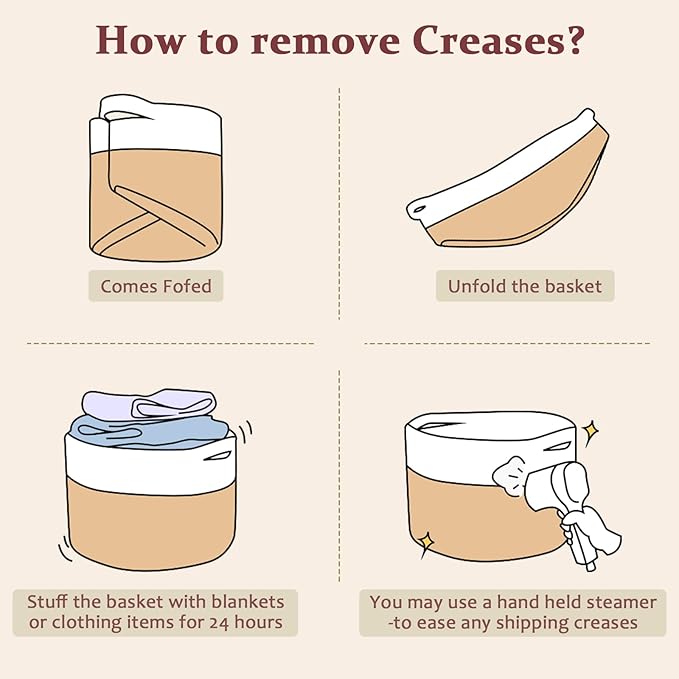 How to remove Creases?

Comes Fofed

Unfold the basket

Stuff the basket with blankets or clothing items for 24 hours

You may use a hand held steamer -to ease any shipping creases