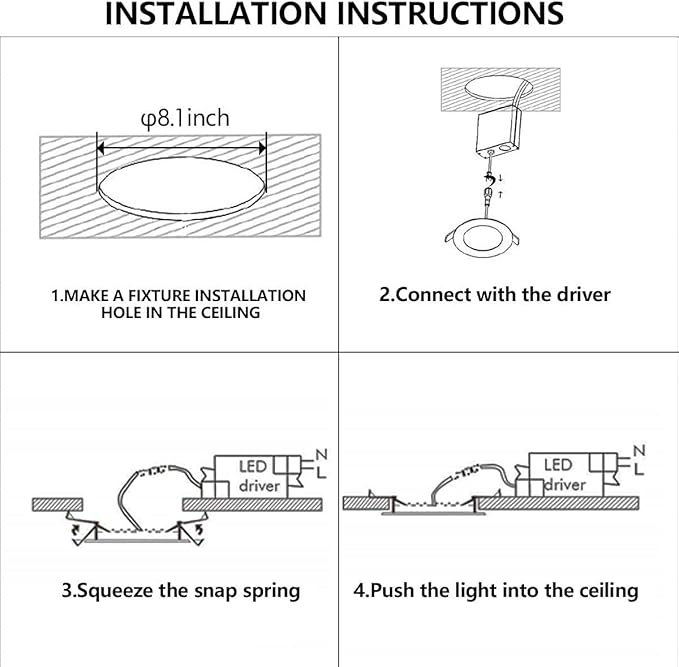 INSTALLATION INSTRUCTIONS

φ8.1inch

1.MAKE A FIXTURE INSTALLATION HOLE IN THE CEILING

2.Connect with the driver

LED driver
N
L

3.Squeeze the snap spring

LED driver
N
L

4.Push the light into the ceiling