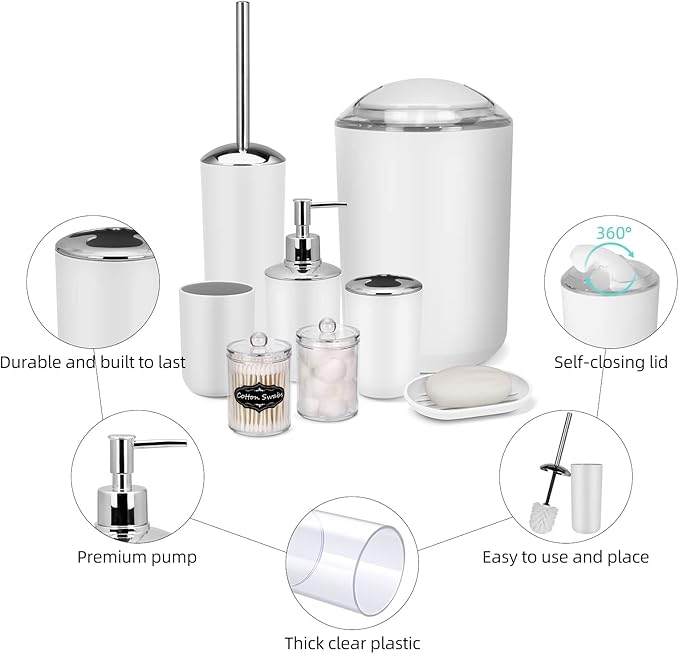 360°

Durable and built to last

Self-closing lid

Cotton Swabs

Premium pump

Easy to use and place

Thick clear plastic