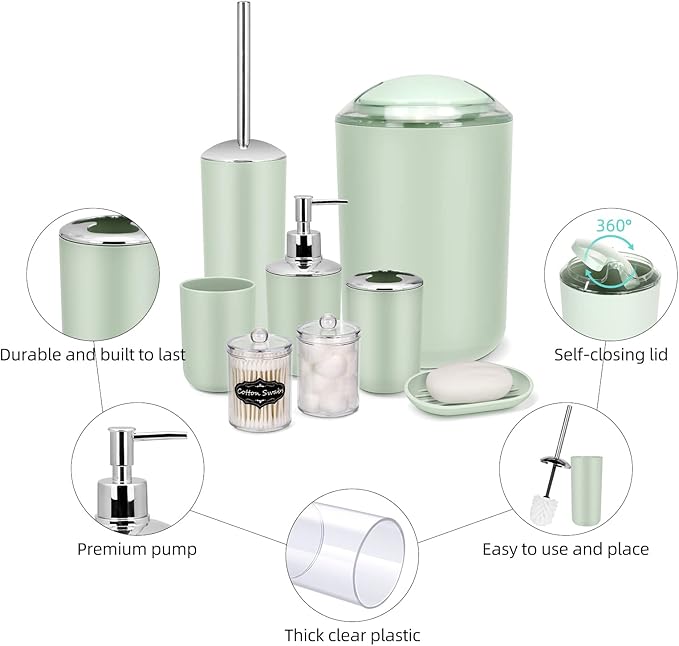 360°

Durable and built to last

Self-closing lid

Cotton Swabs

Premium pump

Easy to use and place

Thick clear plastic