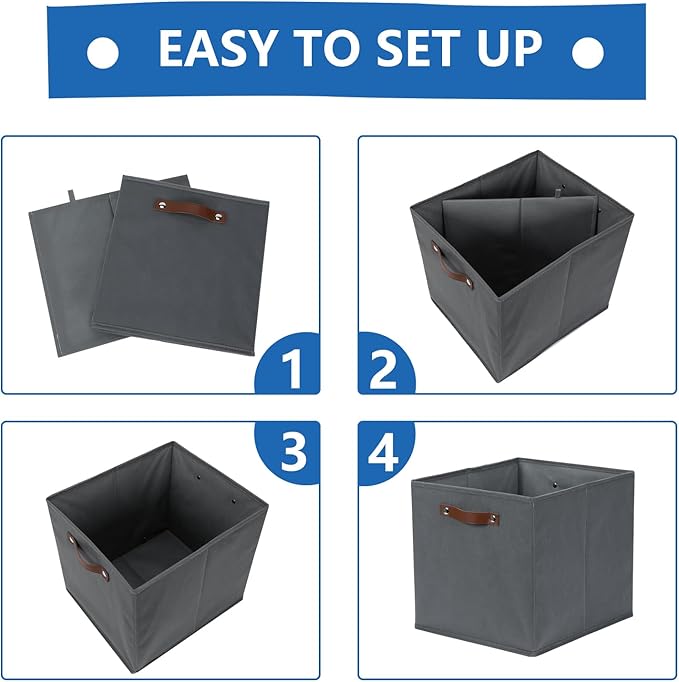 EASY TO SET UP

1

2

3

4