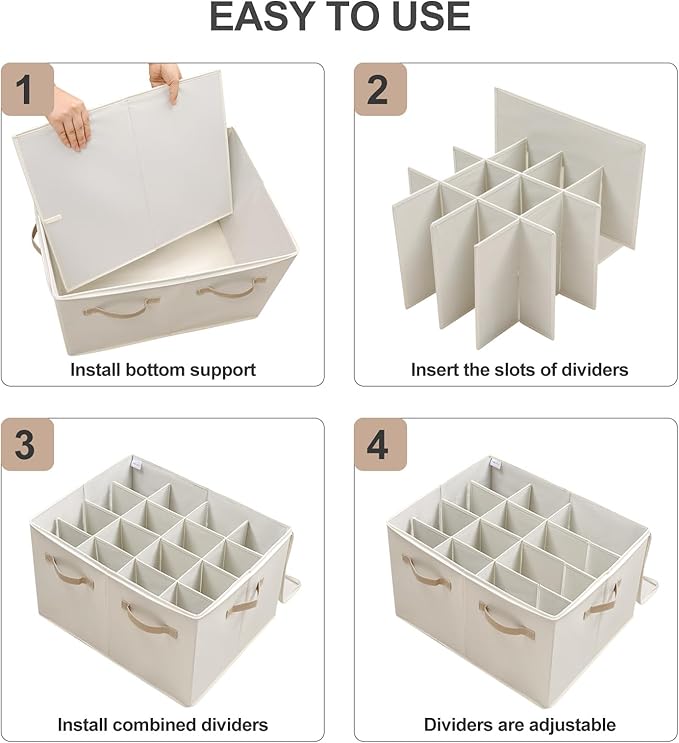 EASY TO USE

1

Install bottom support

2

Insert the slots of dividers

3

Install combined dividers

4

Dividers are adjustable