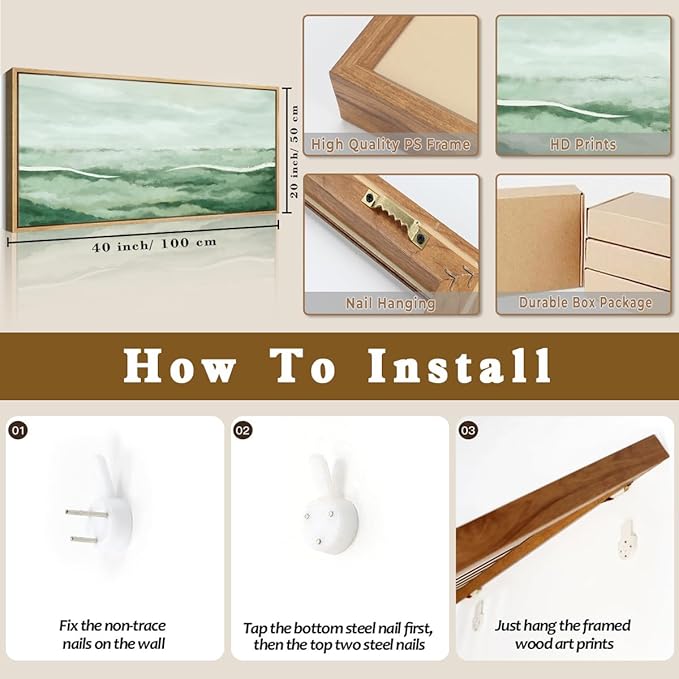 20 inch/ 50 cm

40 inch/ 100 cm

High Quality PS Frame

HD Prints

Nail Hanging

Durable Box Package

How To Install

01

Fix the non-trace nails on the wall

02

Tap the bottom steel nail first, then the top two steel nails

03

Just hang the framed wood art prints