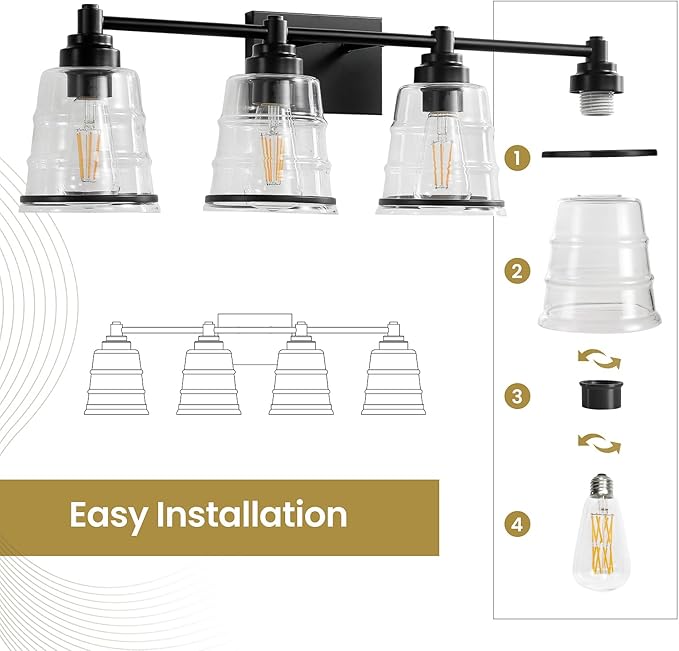 1

2

3

4

Easy Installation