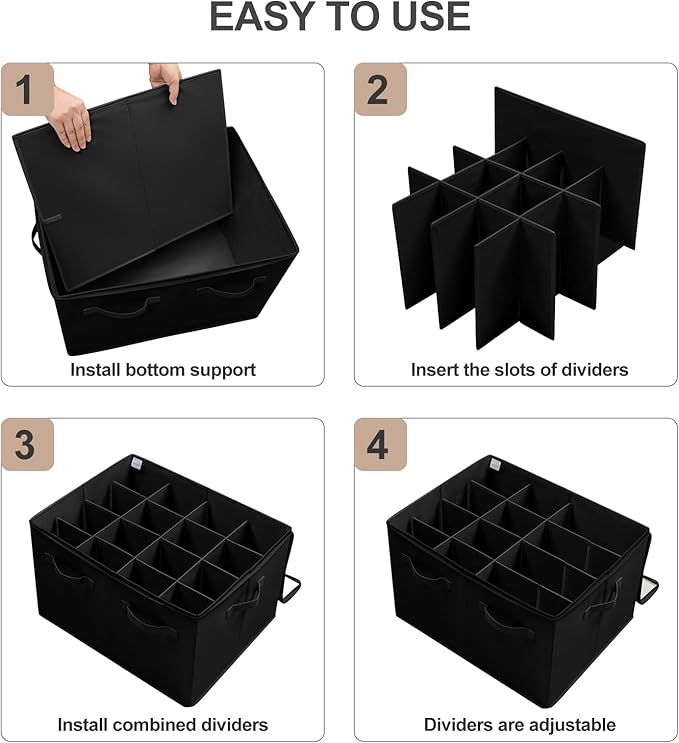 EASY TO USE

1

Install bottom support

2

Insert the slots of dividers

3

Install combined dividers

4

Dividers are adjustable