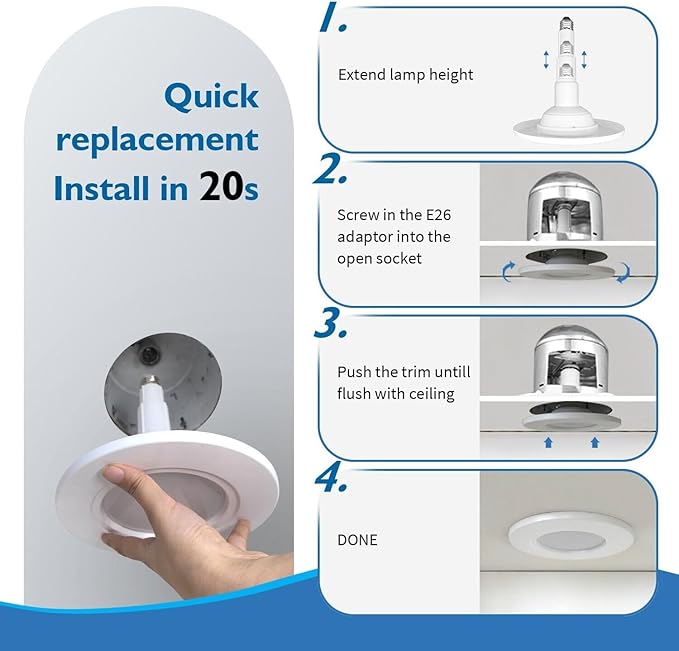 Quick replacement Install in 20s

1.

Extend lamp height

2.

Screw in the E26 adaptor into the open socket

3.

Push the trim untill flush with ceiling

4.

DONE