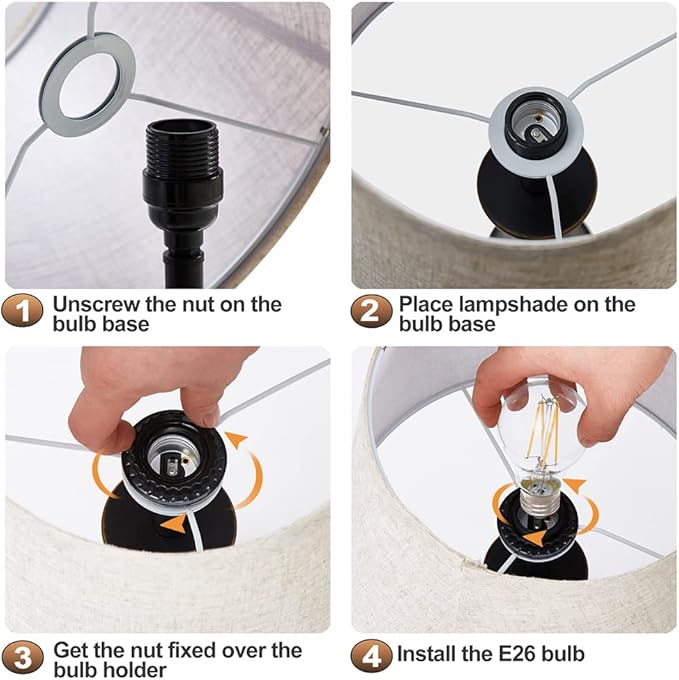 1 Unscrew the nut on the bulb base

2 Place lampshade on the bulb base

3 Get the nut fixed over the bulb holder

4 Install the E26 bulb