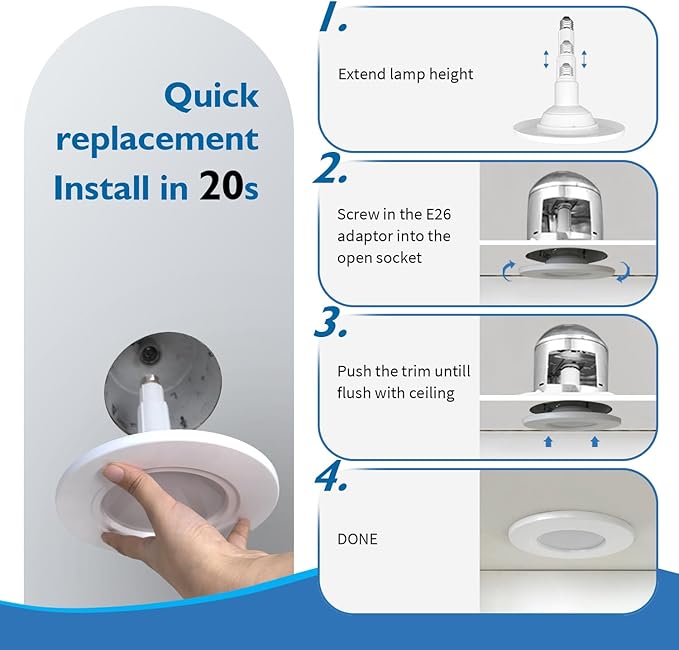 Quick replacement Install in 20s

1.

Extend lamp height

2.

Screw in the E26 adaptor into the open socket

3.

Push the trim untill flush with ceiling

4.

DONE