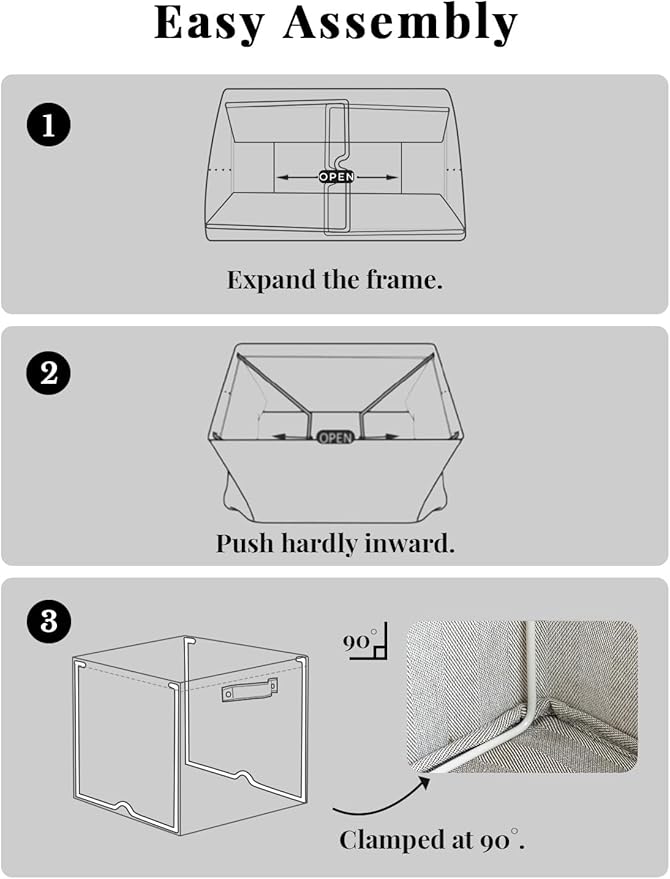 Easy Assembly

1

OPEN

Expand the frame.

2

OPEN

Push hardly inward.

3

$90^\circ$

Clamped at $90^\circ$.