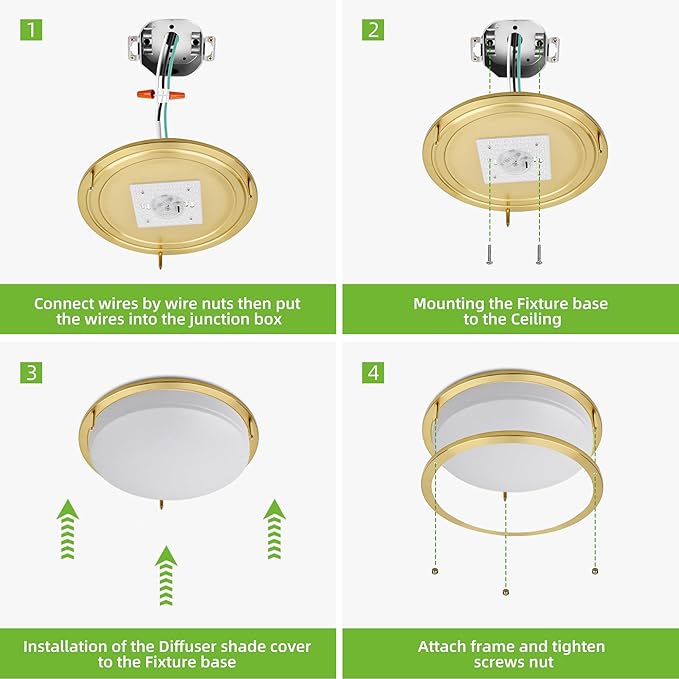 1

Connect wires by wire nuts then put the wires into the junction box

2

Mounting the Fixture base to the Ceiling

3

Installation of the Diffuser shade cover to the Fixture base

4

Attach frame and tighten screws nut