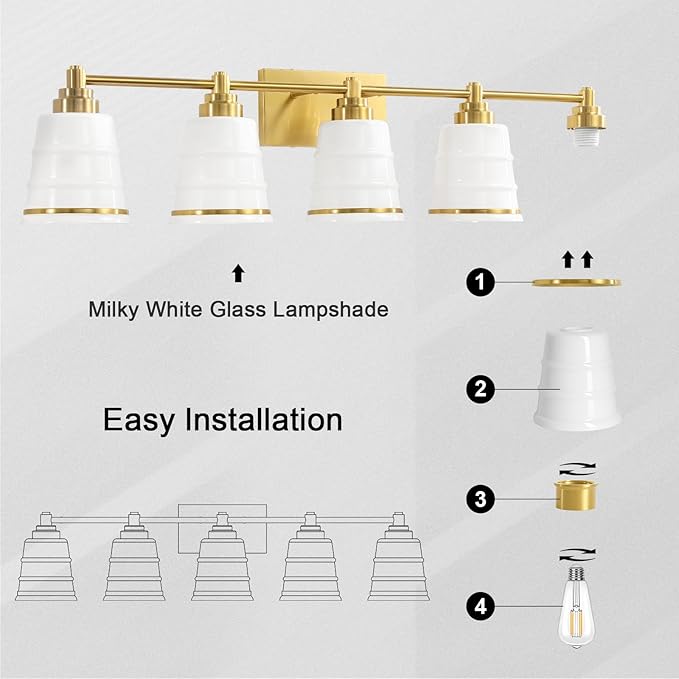 Milky White Glass Lampshade

1

2

Easy Installation

3

4