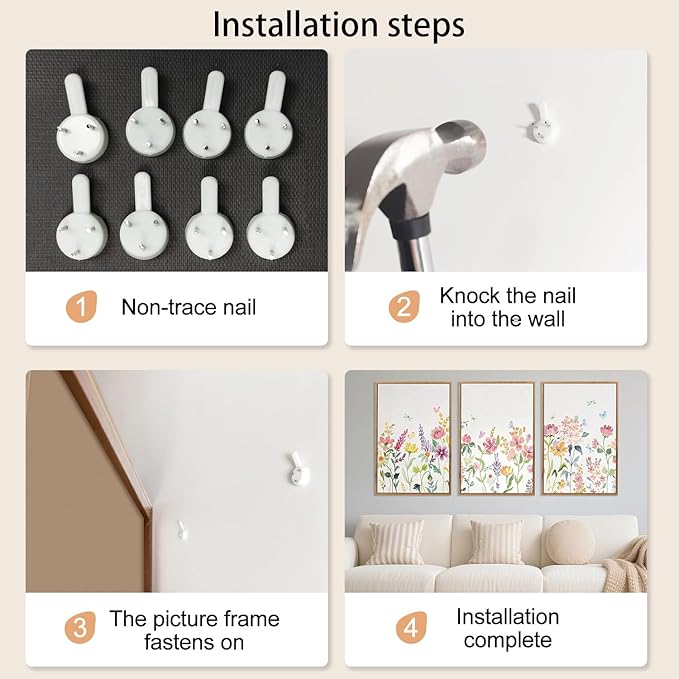 Installation steps

1 Non-trace nail

2 Knock the nail into the wall

3 The picture frame fastens on

4 Installation complete