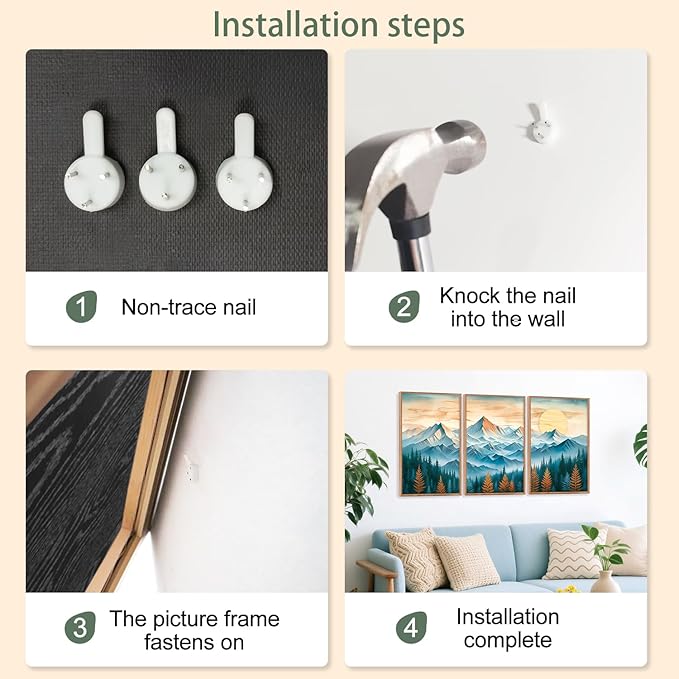 Installation steps

1 Non-trace nail

2 Knock the nail into the wall

3 The picture frame fastens on

4 Installation complete