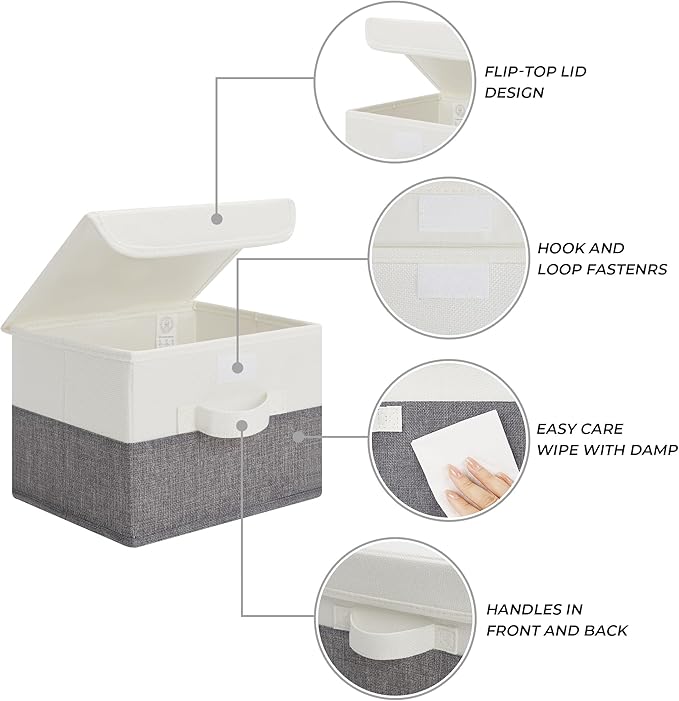 FLIP-TOP LID DESIGN

HOOK AND LOOP FASTENRS

EASY CARE WIPE WITH DAMP

HANDLES IN FRONT AND BACK