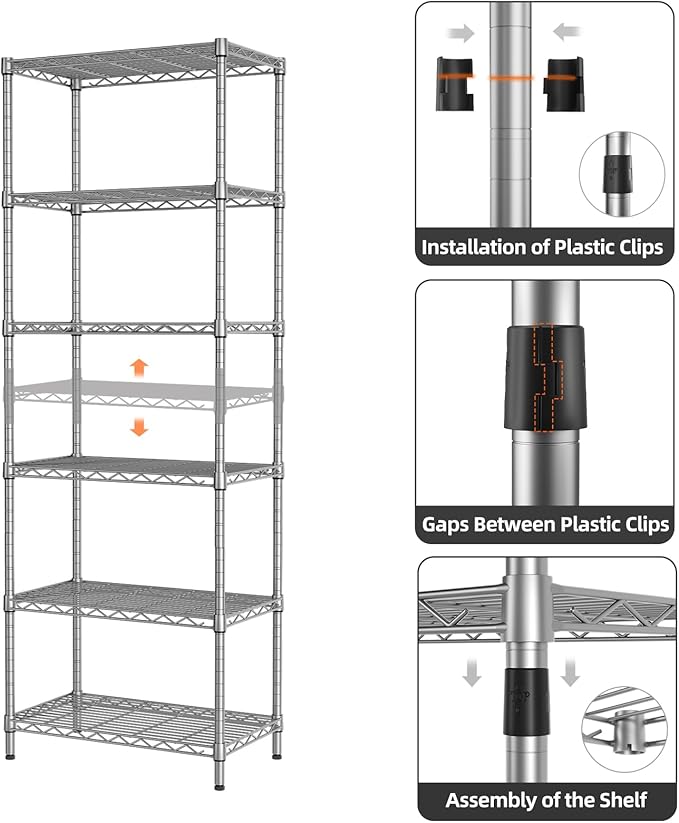 Installation of Plastic Clips

Gaps Between Plastic Clips

Assembly of the Shelf