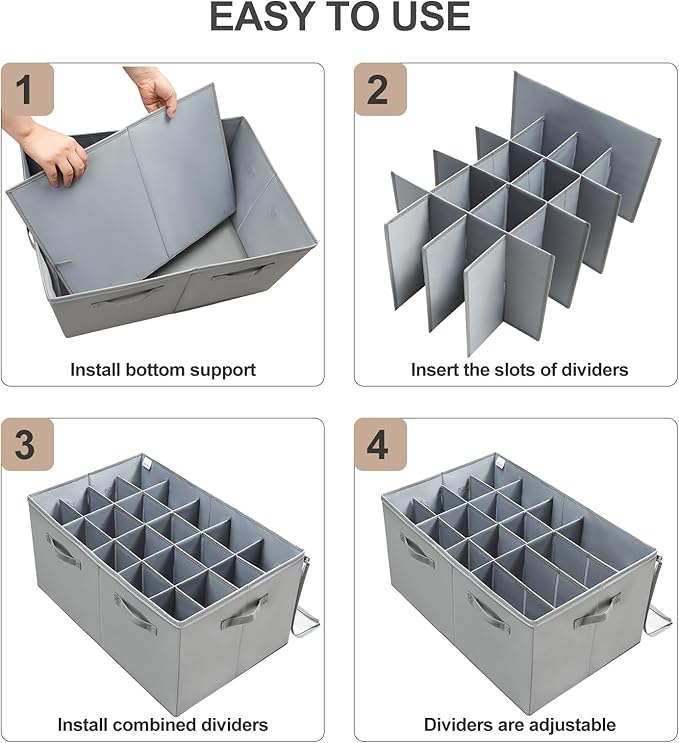 EASY TO USE

1

Install bottom support

2

Insert the slots of dividers

3

Install combined dividers

4

Dividers are adjustable