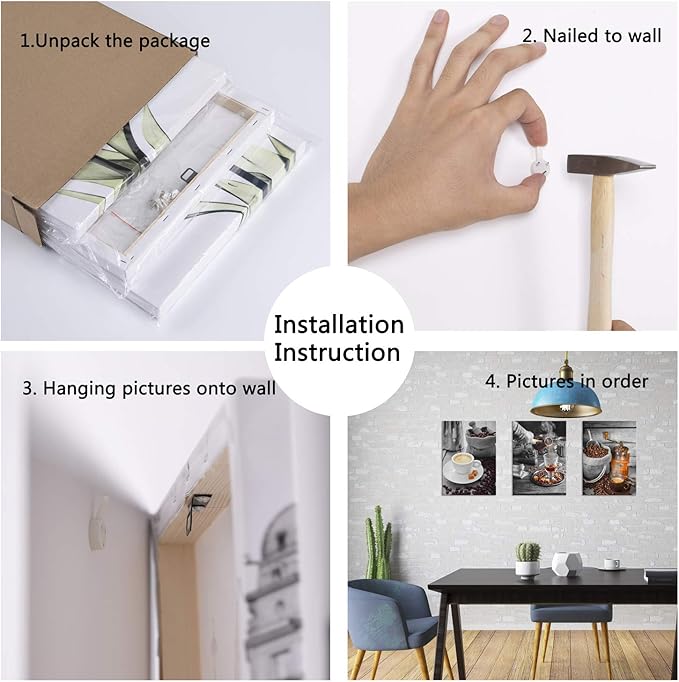 1.Unpack the package

2. Nailed to wall

Installation
Instruction

3. Hanging pictures onto wall

4. Pictures in order