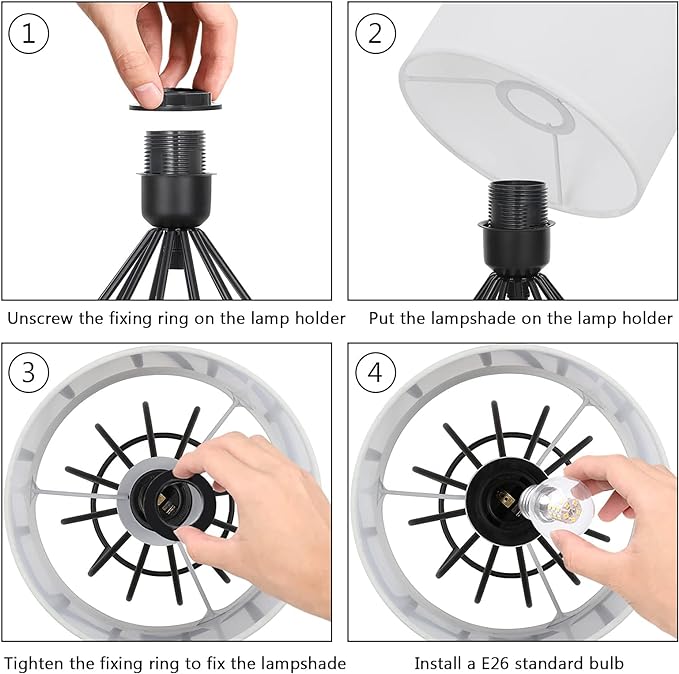 1

Unscrew the fixing ring on the lamp holder

2

Put the lampshade on the lamp holder

3

Tighten the fixing ring to fix the lampshade

4

Install a E26 standard bulb