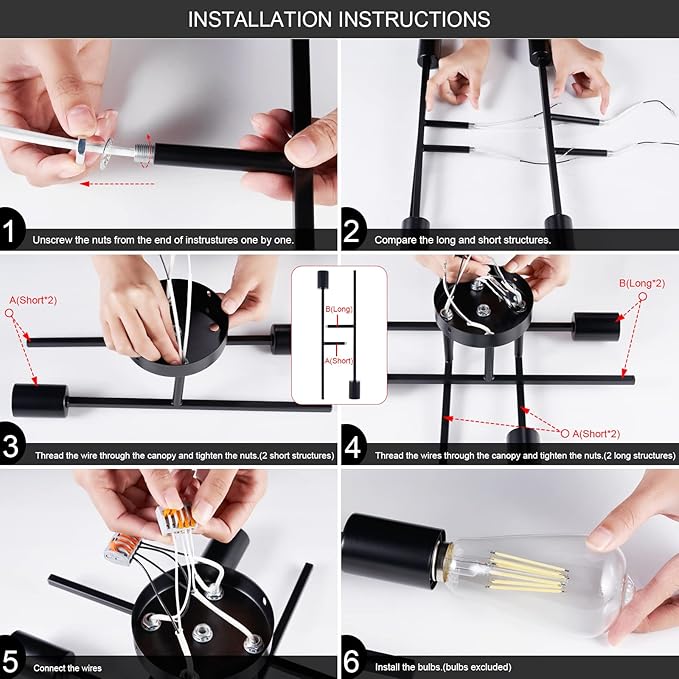 INSTALLATION INSTRUCTIONS

1 Unscrew the nuts from the end of instrustures one by one.

2 Compare the long and short structures.

A(Short*2)

B(Long)

A(Short)

B(Long*2)

A(Short*2)

3 Thread the wire through the canopy and tighten the nuts.(2 short structures)

4 Thread the wires through the canopy and tighten the nuts.(2 long structures)

5 Connect the wires

6 Install the bulbs.(bulbs excluded)