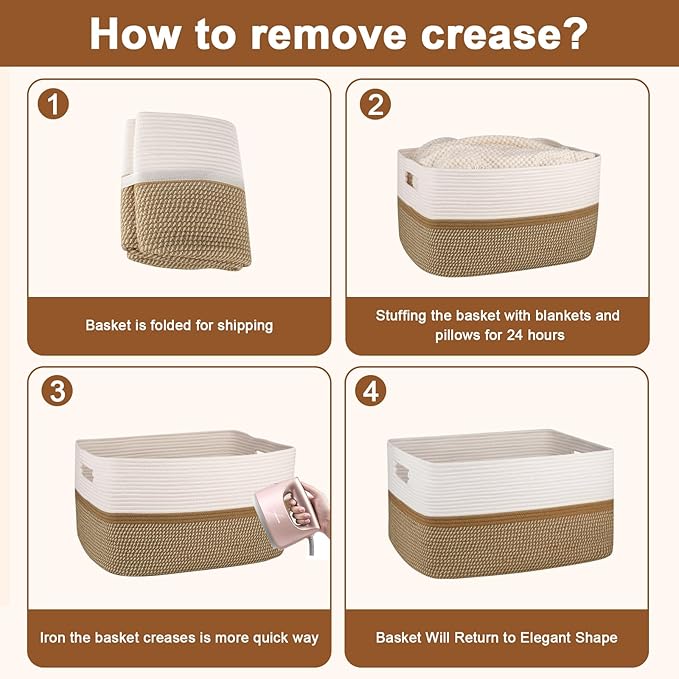 How to remove crease?

1

Basket is folded for shipping

2

Stuffing the basket with blankets and pillows for 24 hours

3

Iron the basket creases is more quick way

4

Basket Will Return to Elegant Shape