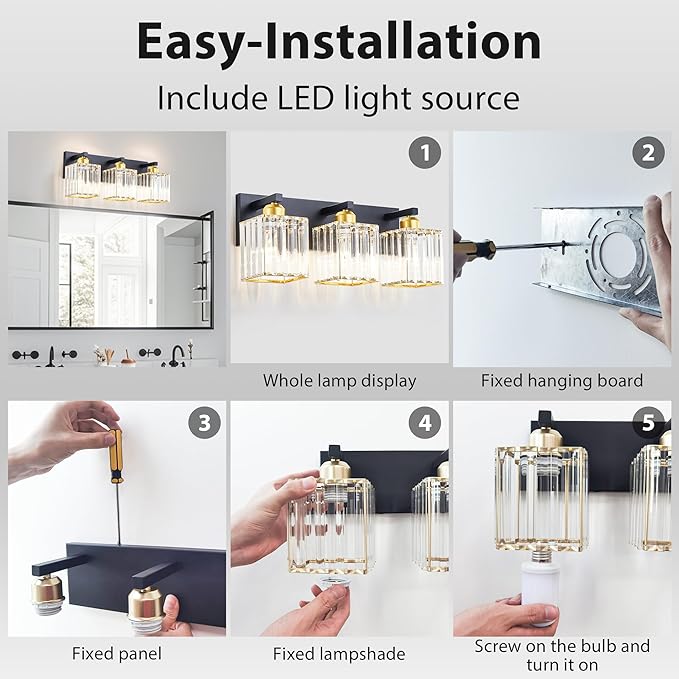 Easy-Installation

Include LED light source

1

Whole lamp display

2

Fixed hanging board

3

Fixed panel

4

Fixed lampshade

5

Screw on the bulb and turn it on