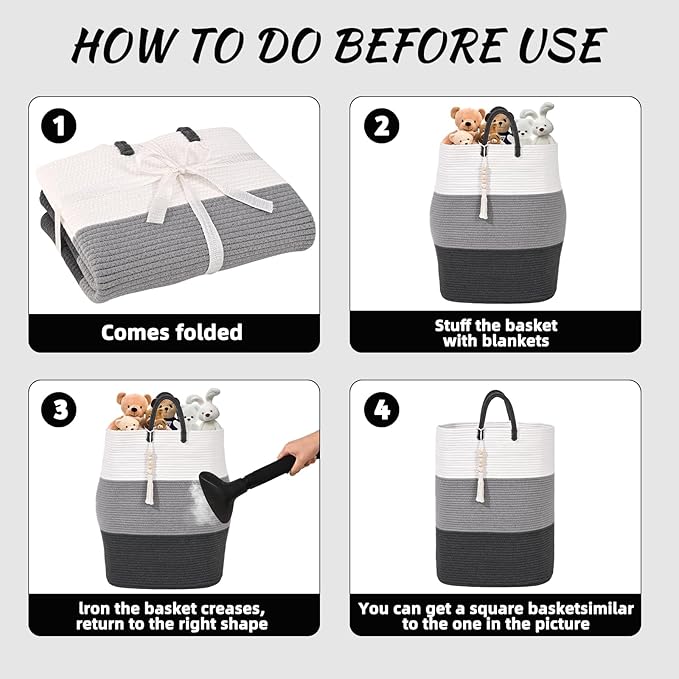 HOW TO DO BEFORE USE

1

Comes folded

2

Stuff the basket with blankets

3

Iron the basket creases, return to the right shape

4

You can get a square basketsimilar to the one in the picture