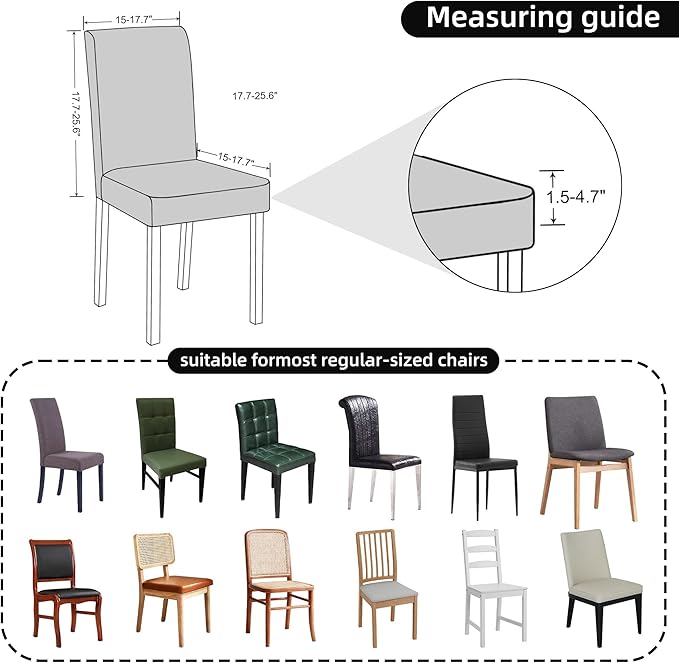 Measuring guide

15-17.7"

17.7-25.6"

17.7-25.6"

15-17.7"

1.5-4.7"

suitable formost regular-sized chairs