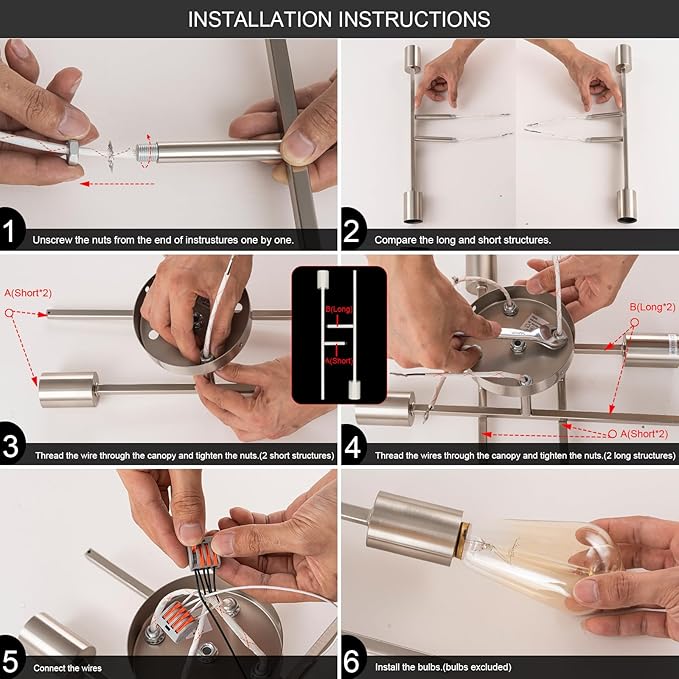 INSTALLATION INSTRUCTIONS

1 Unscrew the nuts from the end of instrustures one by one.

2 Compare the long and short structures.

A(Short*2)

B(Long)

A(Short)

B(Long*2)

A(Short*2)

3 Thread the wire through the canopy and tighten the nuts.(2 short structures)

4 Thread the wires through the canopy and tighten the nuts.(2 long structures)

5 Connect the wires

6 Install the bulbs.(bulbs excluded)