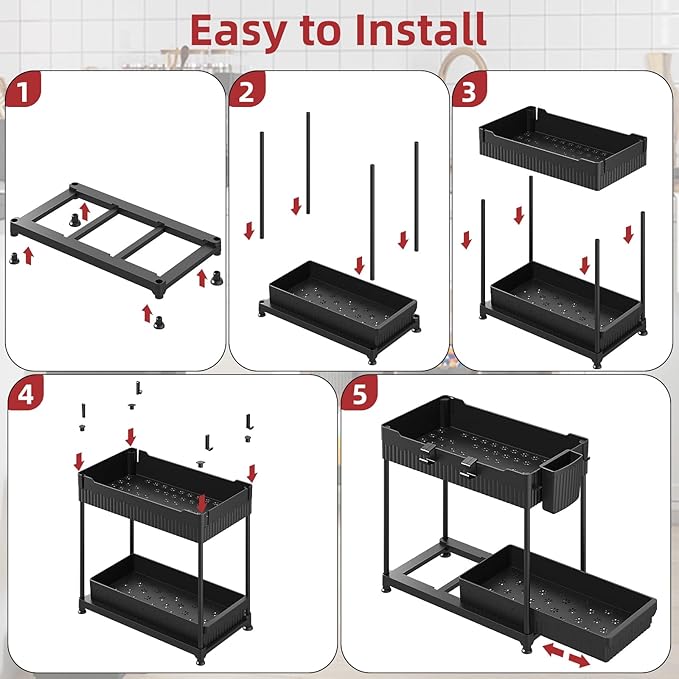 Easy to Install

1

2

3

4

5