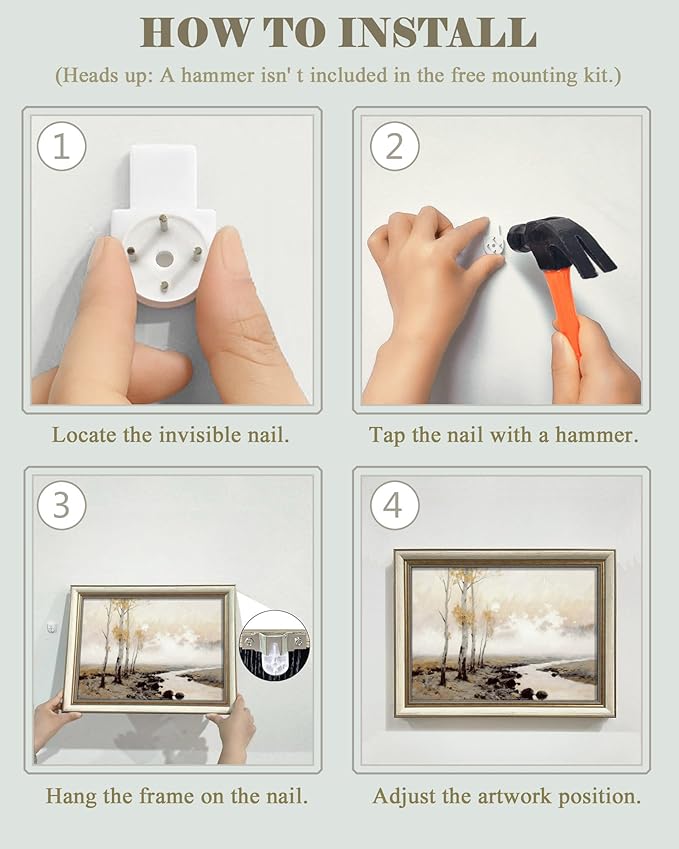 HOW TO INSTALL

(Heads up: A hammer isn' t included in the free mounting kit.)

1

Locate the invisible nail.

2

Tap the nail with a hammer.

3

Hang the frame on the nail.

4

Adjust the artwork position.