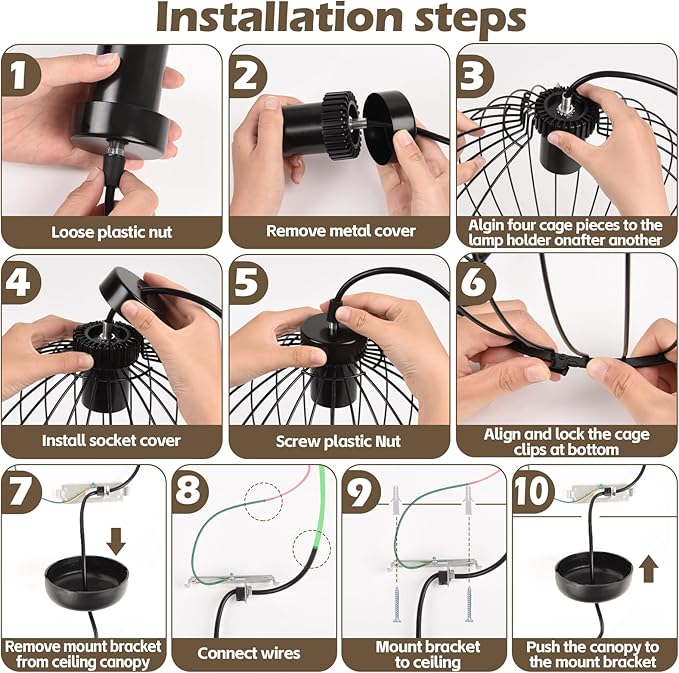 Installation steps

1
Loose plastic nut

2
Remove metal cover

3
Algin four cage pieces to the lamp holder onafter another

4
Install socket cover

5
Screw plastic Nut

6
Align and lock the cage clips at bottom

7
Remove mount bracket from ceiling canopy

8
Connect wires

9
Mount bracket to ceiling

10
Push the canopy to the mount bracket