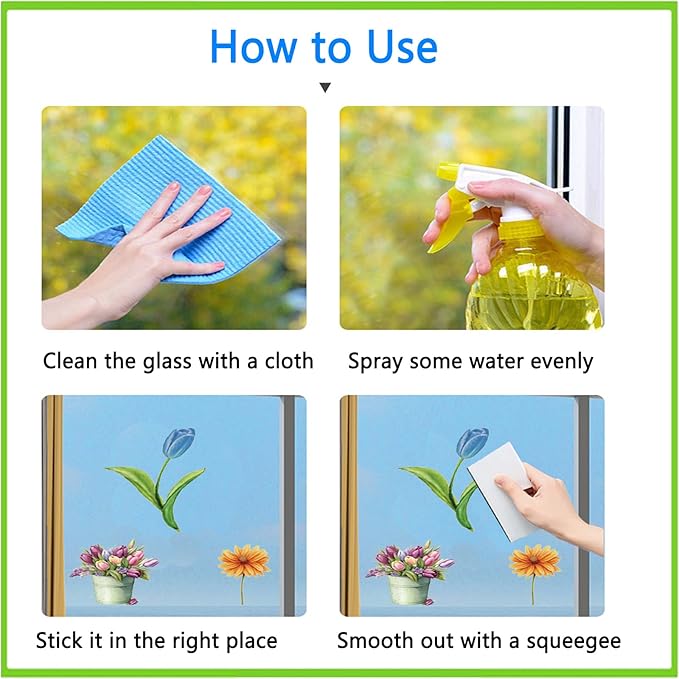 How to Use

Clean the glass with a cloth

Spray some water evenly

Stick it in the right place

Smooth out with a squeegee