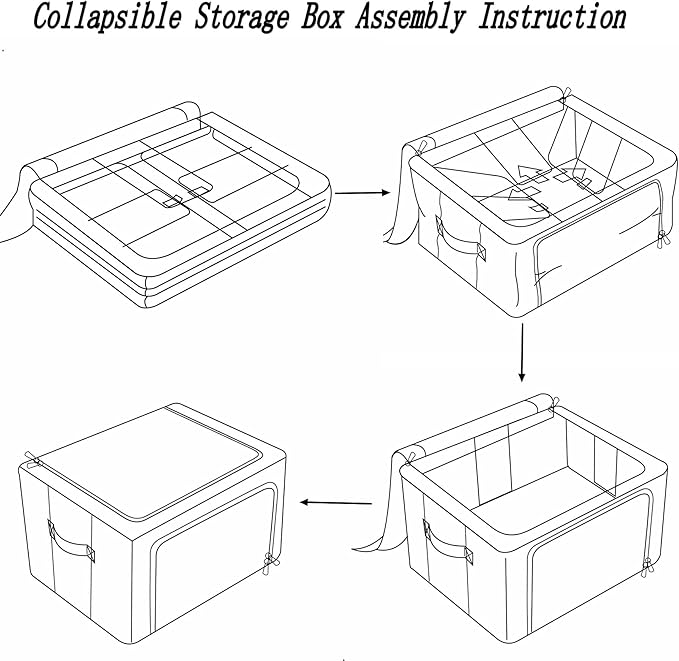 Collapsible Storage Box Assembly Instruction