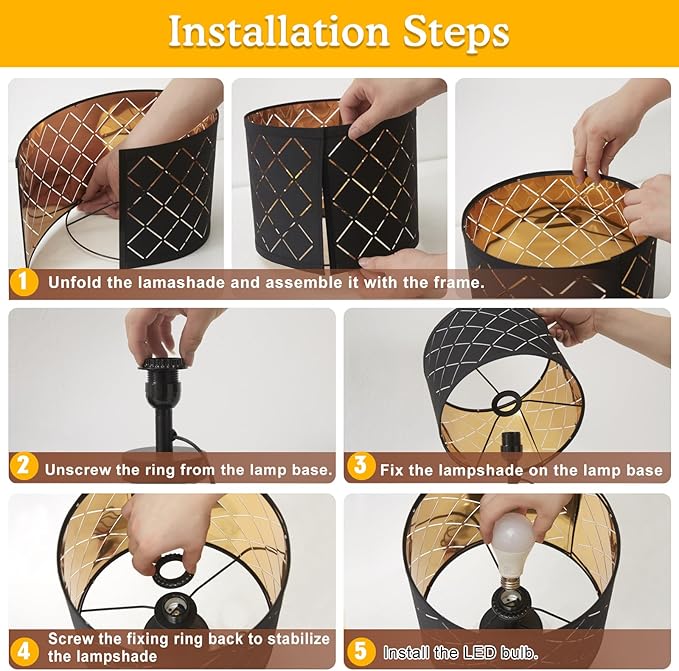 Installation Steps

1 Unfold the lamashade and assemble it with the frame.

2 Unscrew the ring from the lamp base.

3 Fix the lampshade on the lamp base

4 Screw the fixing ring back to stabilize the lampshade

5 Install the LED bulb.