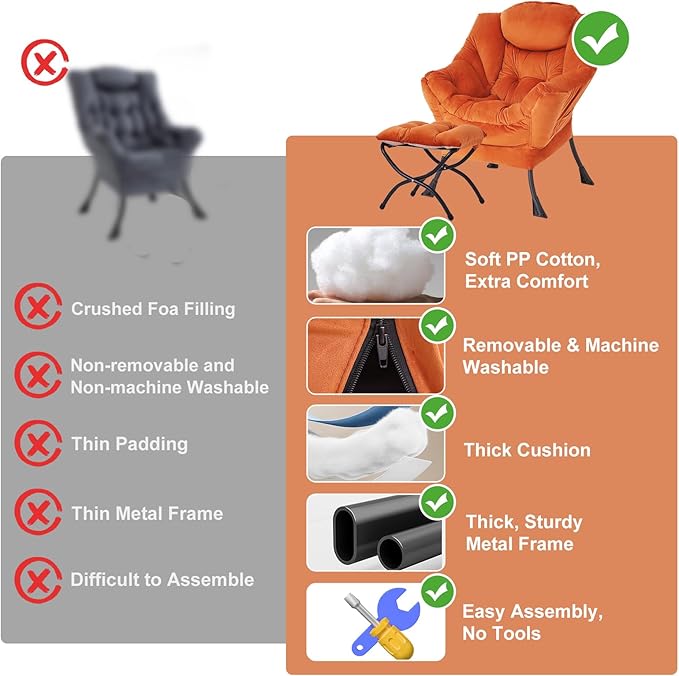 Crushed Foa Filling

Non-removable and Non-machine Washable

Thin Padding

Thin Metal Frame

Difficult to Assemble

Soft PP Cotton, Extra Comfort

Removable & Machine Washable

Thick Cushion

Thick, Sturdy Metal Frame

Easy Assembly, No Tools