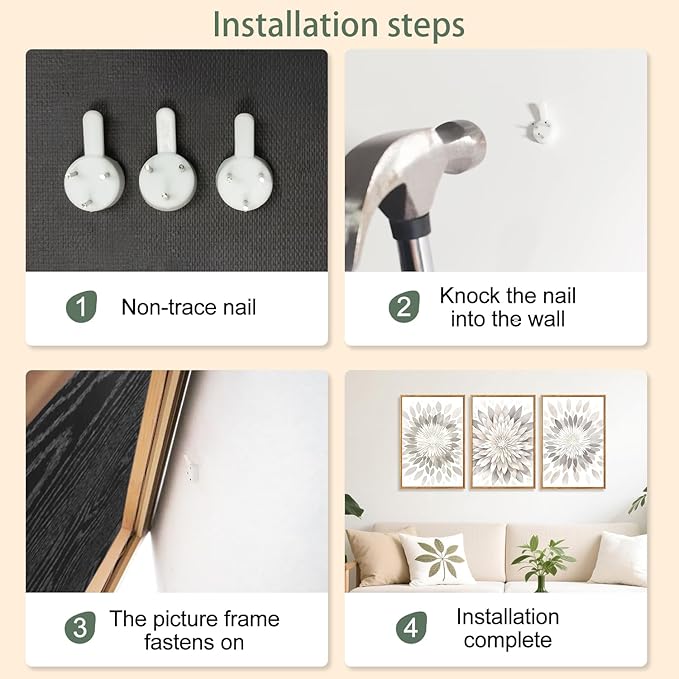 Installation steps

1 Non-trace nail

2 Knock the nail into the wall

3 The picture frame fastens on

4 Installation complete