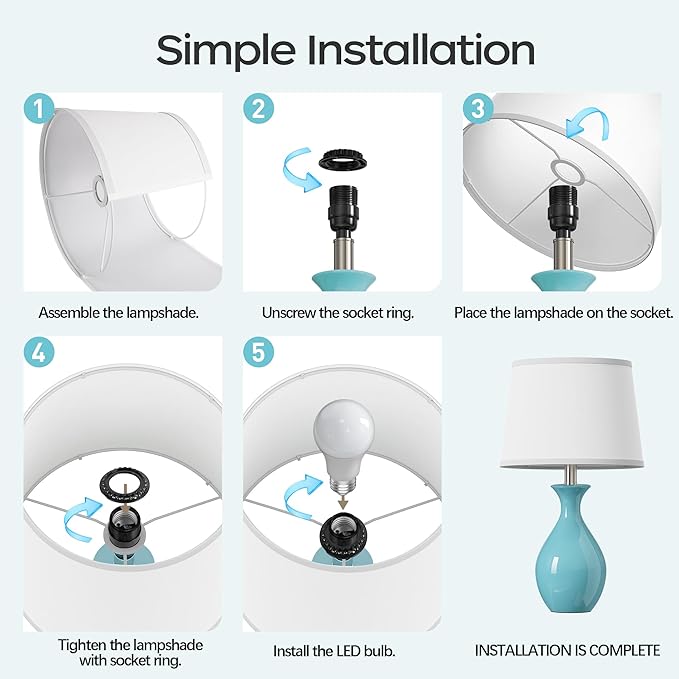 Simple Installation

1

Assemble the lampshade.

2

Unscrew the socket ring.

3

Place the lampshade on the socket.

4

Tighten the lampshade with socket ring.

5

Install the LED bulb.

INSTALLATION IS COMPLETE