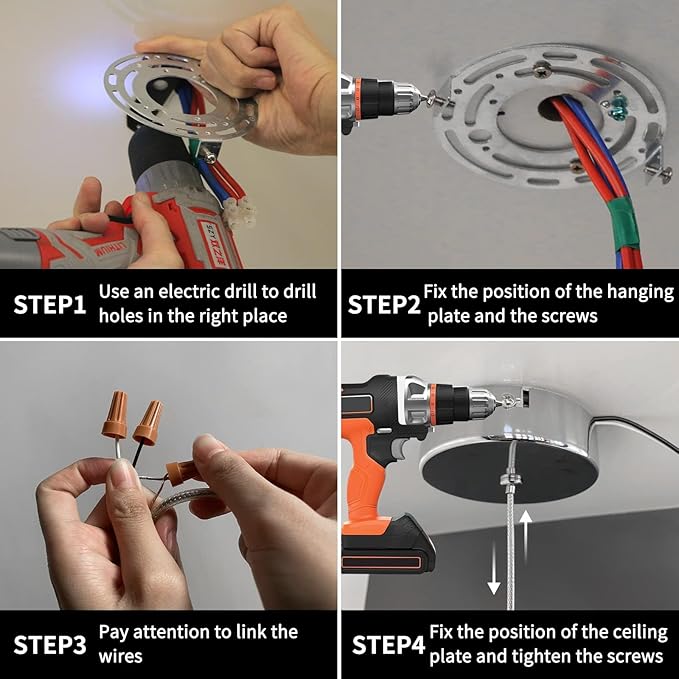 STEP1 Use an electric drill to drill holes in the right place

STEP2 Fix the position of the hanging plate and the screws

STEP3 Pay attention to link the wires

STEP4 Fix the position of the ceiling plate and tighten the screws