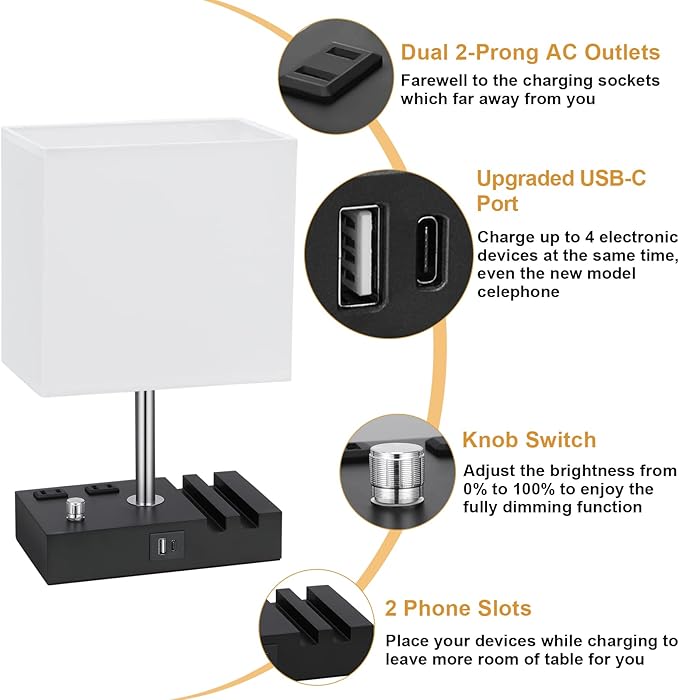 Dual 2-Prong AC Outlets
Farewell to the charging sockets which far away from you

Upgraded USB-C Port
Charge up to 4 electronic devices at the same time, even the new model celephone

Knob Switch
Adjust the brightness from 0% to 100% to enjoy the fully dimming function

2 Phone Slots
Place your devices while charging to leave more room of table for you