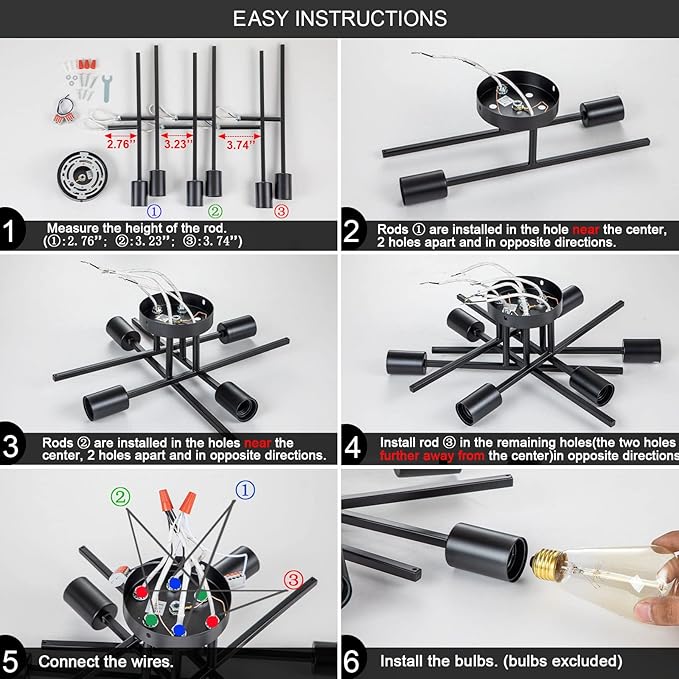 EASY INSTRUCTIONS

2.76'' 3.23'' 3.74''

① ② ③

1 Measure the height of the rod. (①:2.76''; ②:3.23''; ③:3.74'')

2 Rods ① are installed in the hole near the center, 2 holes apart and in opposite directions.

3 Rods ② are installed in the holes near the center, 2 holes apart and in opposite directions.

4 Install rod ③ in the remaining holes(the two holes further away from the center)in opposite directions

② ① ③

5 Connect the wires.

6 Install the bulbs. (bulbs excluded)