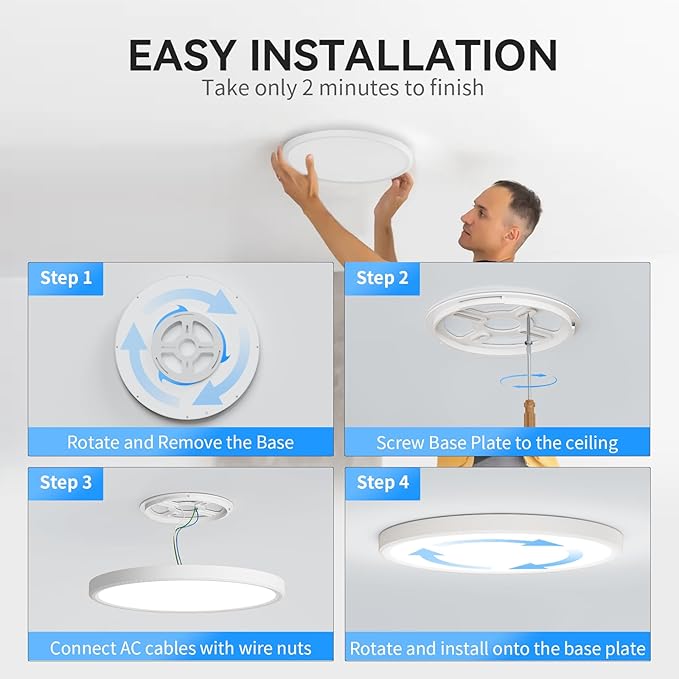 EASY INSTALLATION
Take only 2 minutes to finish

Step 1
Rotate and Remove the Base

Step 2
Screw Base Plate to the ceiling

Step 3
Connect AC cables with wire nuts

Step 4
Rotate and install onto the base plate