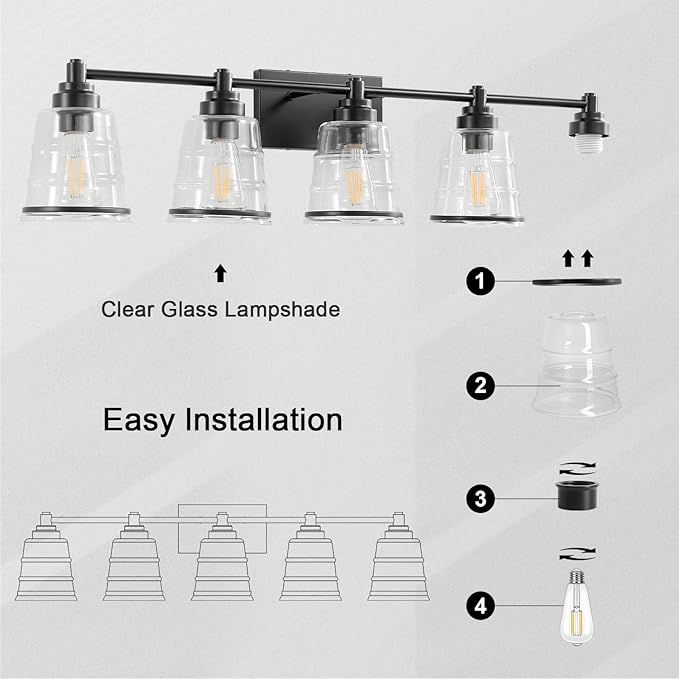 Clear Glass Lampshade

Easy Installation

1

2

3

4