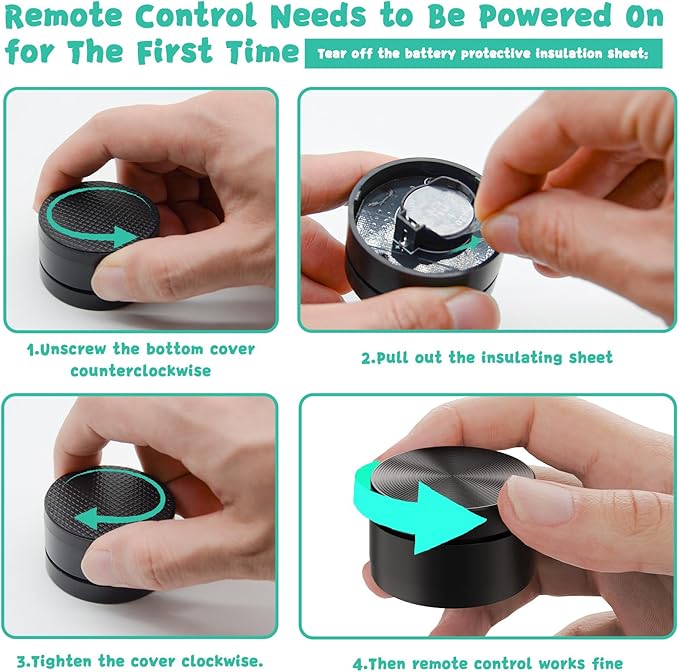 Remote Control Needs to Be Powered On for The First Time

Tear off the battery protective insulation sheet:

1.Unscrew the bottom cover counterclockwise

2.Pull out the insulating sheet

3.Tighten the cover clockwise.

4.Then remote control works fine