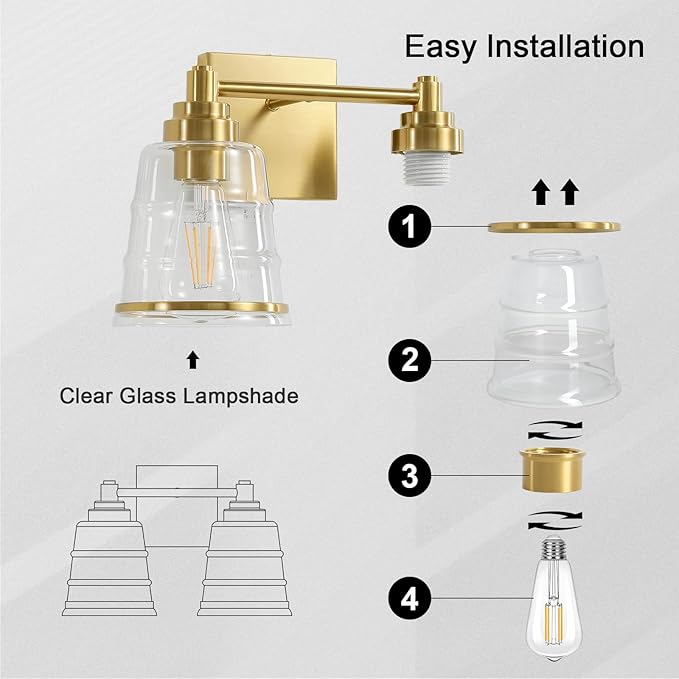 Easy Installation

Clear Glass Lampshade

1

2

3

4