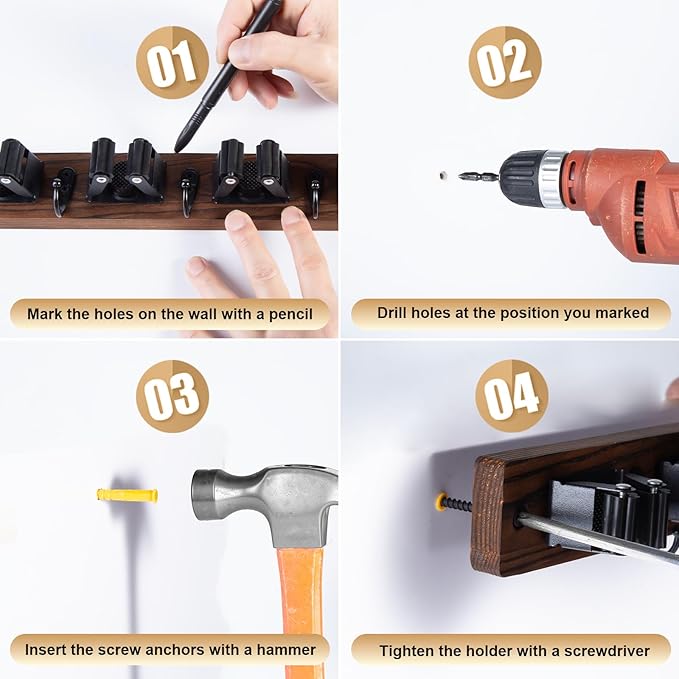 01

Mark the holes on the wall with a pencil

02

Drill holes at the position you marked

03

Insert the screw anchors with a hammer

04

Tighten the holder with a screwdriver