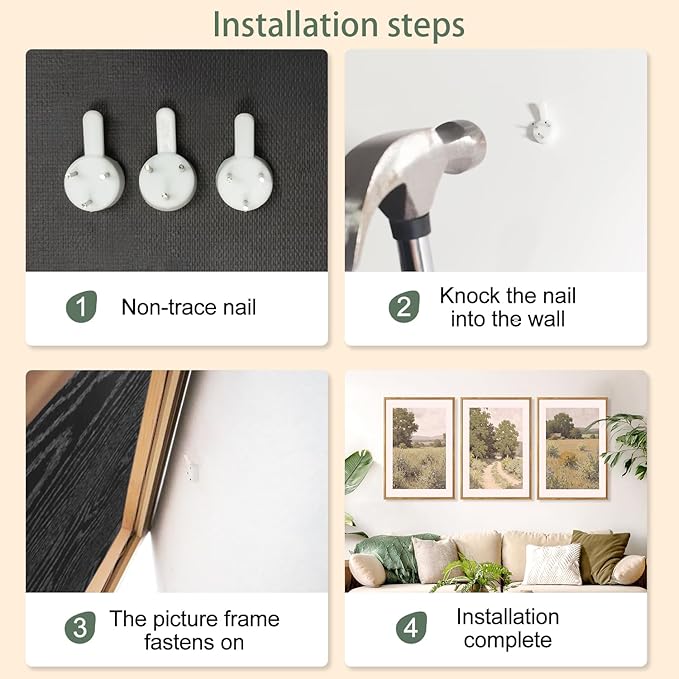 Installation steps

1 Non-trace nail

2 Knock the nail into the wall

3 The picture frame fastens on

4 Installation complete