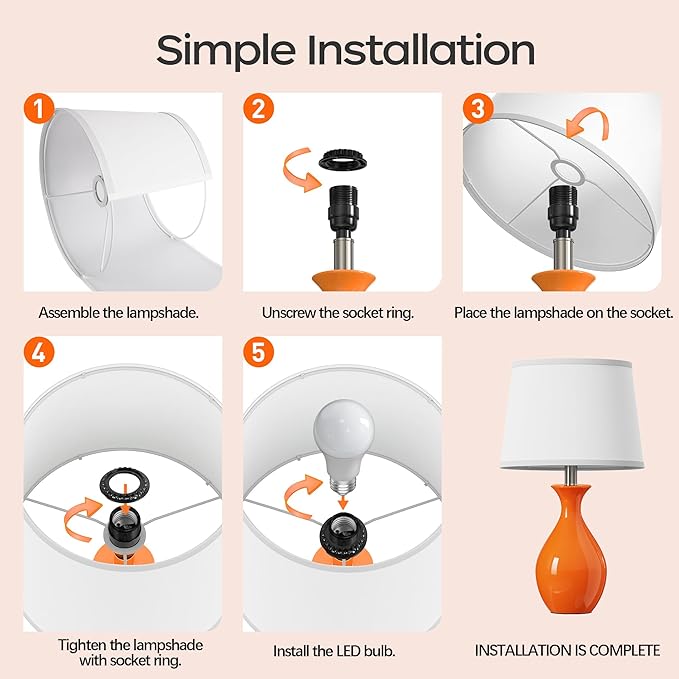 Simple Installation

1

Assemble the lampshade.

2

Unscrew the socket ring.

3

Place the lampshade on the socket.

4

Tighten the lampshade with socket ring.

5

Install the LED bulb.

INSTALLATION IS COMPLETE