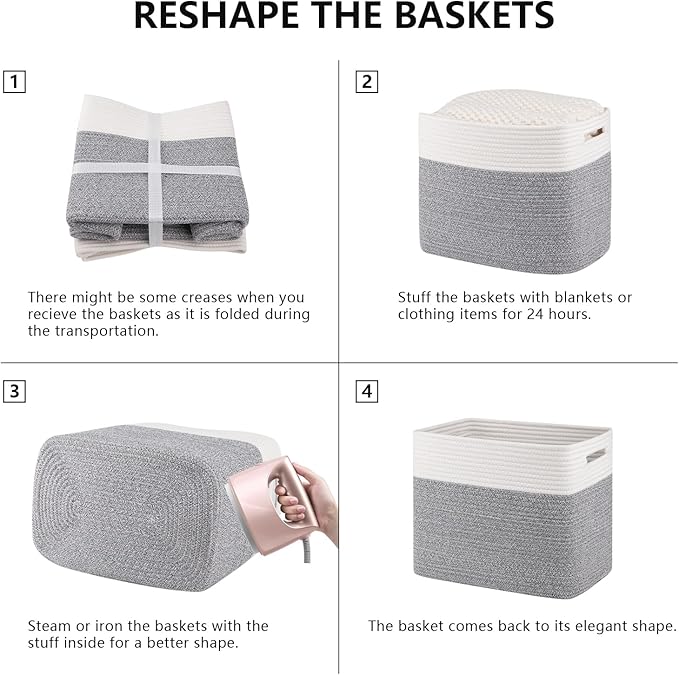 RESHAPE THE BASKETS

1

There might be some creases when you recieve the baskets as it is folded during the transportation.

2

Stuff the baskets with blankets or clothing items for 24 hours.

3

Steam or iron the baskets with the stuff inside for a better shape.

4

The basket comes back to its elegant shape.