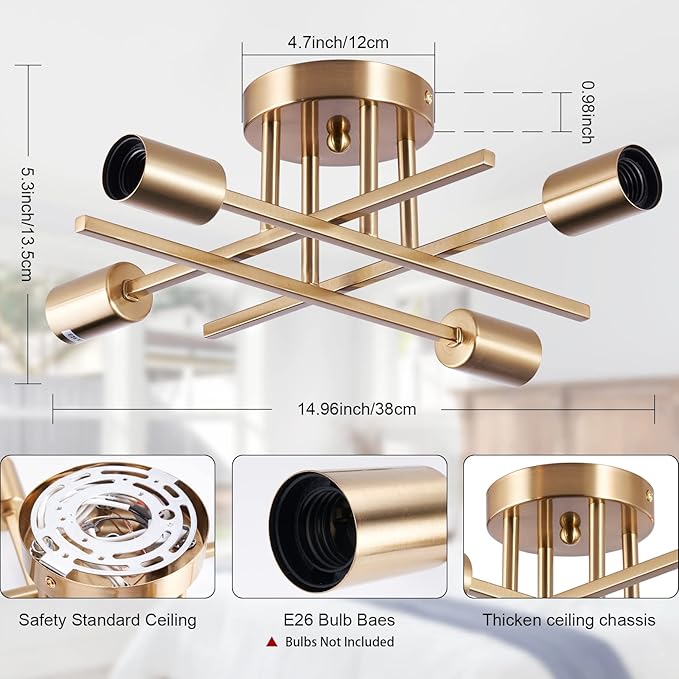 4.7inch/12cm

0.98inch

5.3inch/13.5cm

14.96inch/38cm

Safety Standard Ceiling

E26 Bulb Baes

▲ Bulbs Not Included

Thicken ceiling chassis